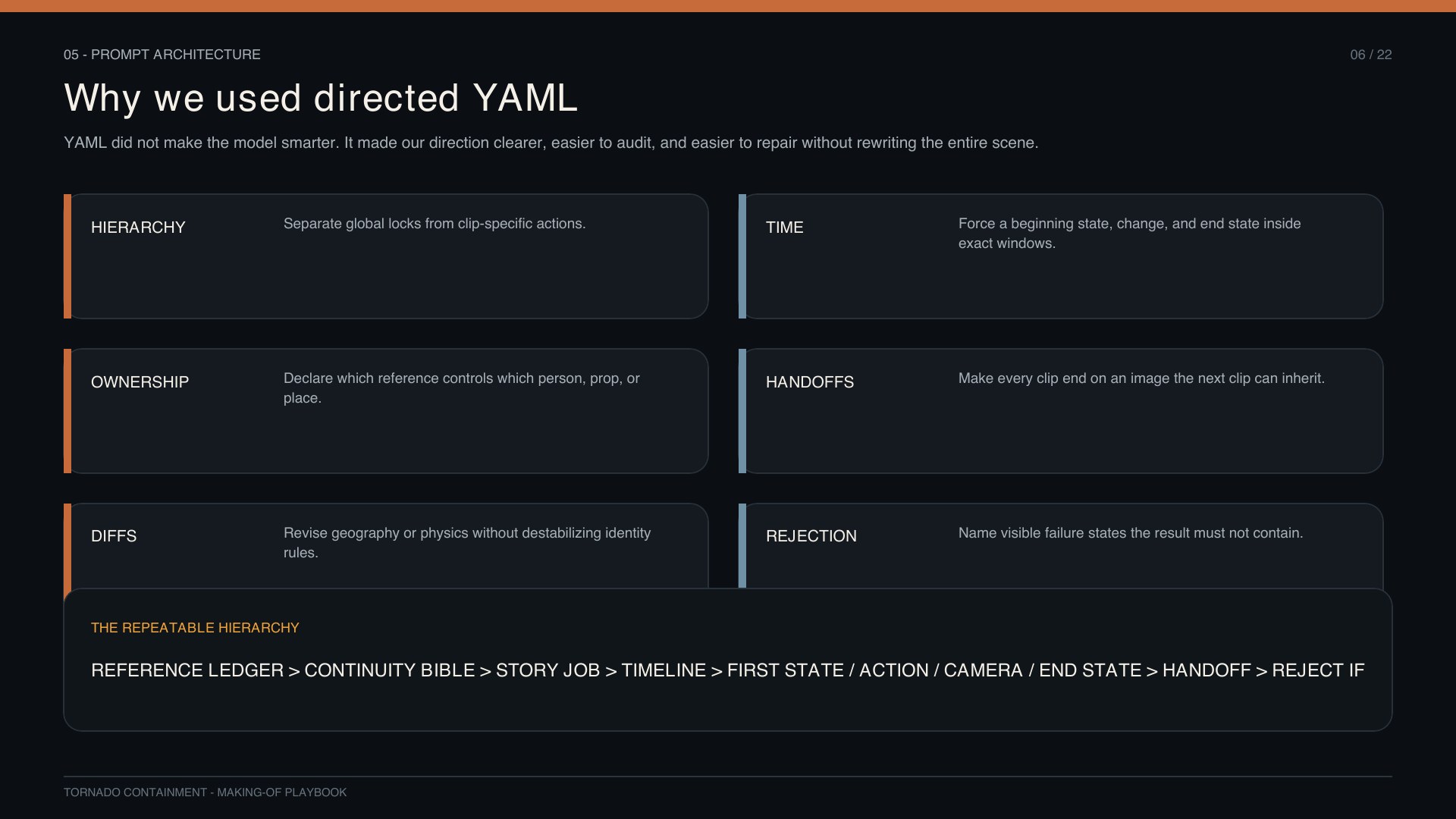 05 - PROMPT ARCHITECTURE

06 / 22

Why we used directed YAML

YAML did not make the model smarter. It made our direction clearer, easier to audit, and easier to repair without rewriting the entire scene.

HIERARCHY

Separate global locks from clip-specific actions.

OWNERSHIP

Declare which reference controls which person, prop, or place.

DIFFS

Revise geography or physics without destabilizing identity rules.

TIME

Force a beginning state, change, and end state inside exact windows.

HANDOFFS

Make every clip end on an image the next clip can inherit.

REJECTION

Name visible failure states the result must not contain.

THE REPEATABLE HIERARCHY

REFERENCE LEDGER > CONTINUITY BIBLE > STORY JOB > TIMELINE > FIRST STATE / ACTION / CAMERA / END STATE > HANDOFF > REJECT IF

TORNADO CONTAINMENT - MAKING-OF PLAYBOOK